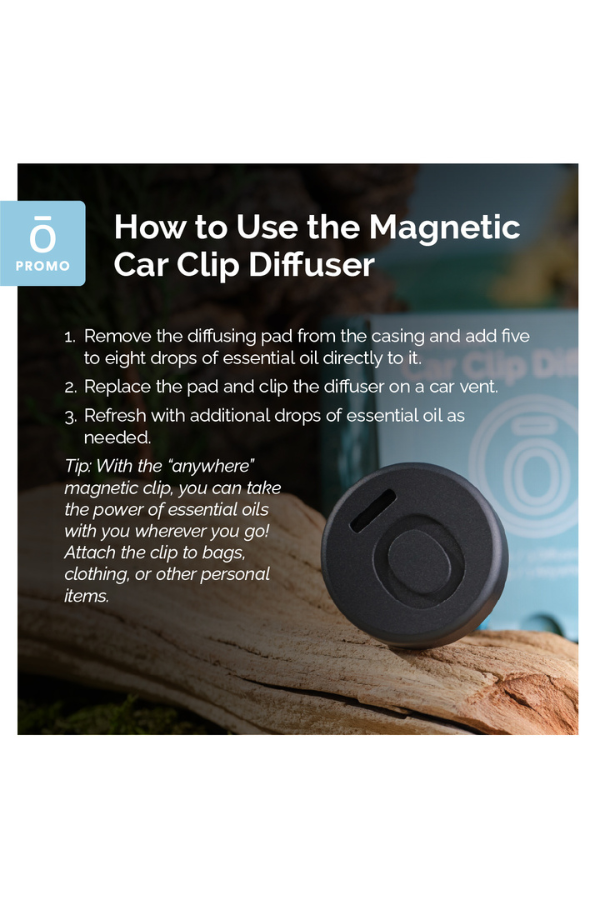 ō
PROMO

How to Use the Magnetic Car Clip Diffuser

1. Remove the diffusing pad from the casing and add five to eight drops of essential oil directly to it.
2. Replace the pad and clip the diffuser on a car vent.
3. Refresh with additional drops of essential oil as needed.

Tip: With the "anywhere" magnetic clip, you can take the power of essential oils with you wherever you go! Attach the clip to bags, clothing, or other personal items.

Car Clip Dif